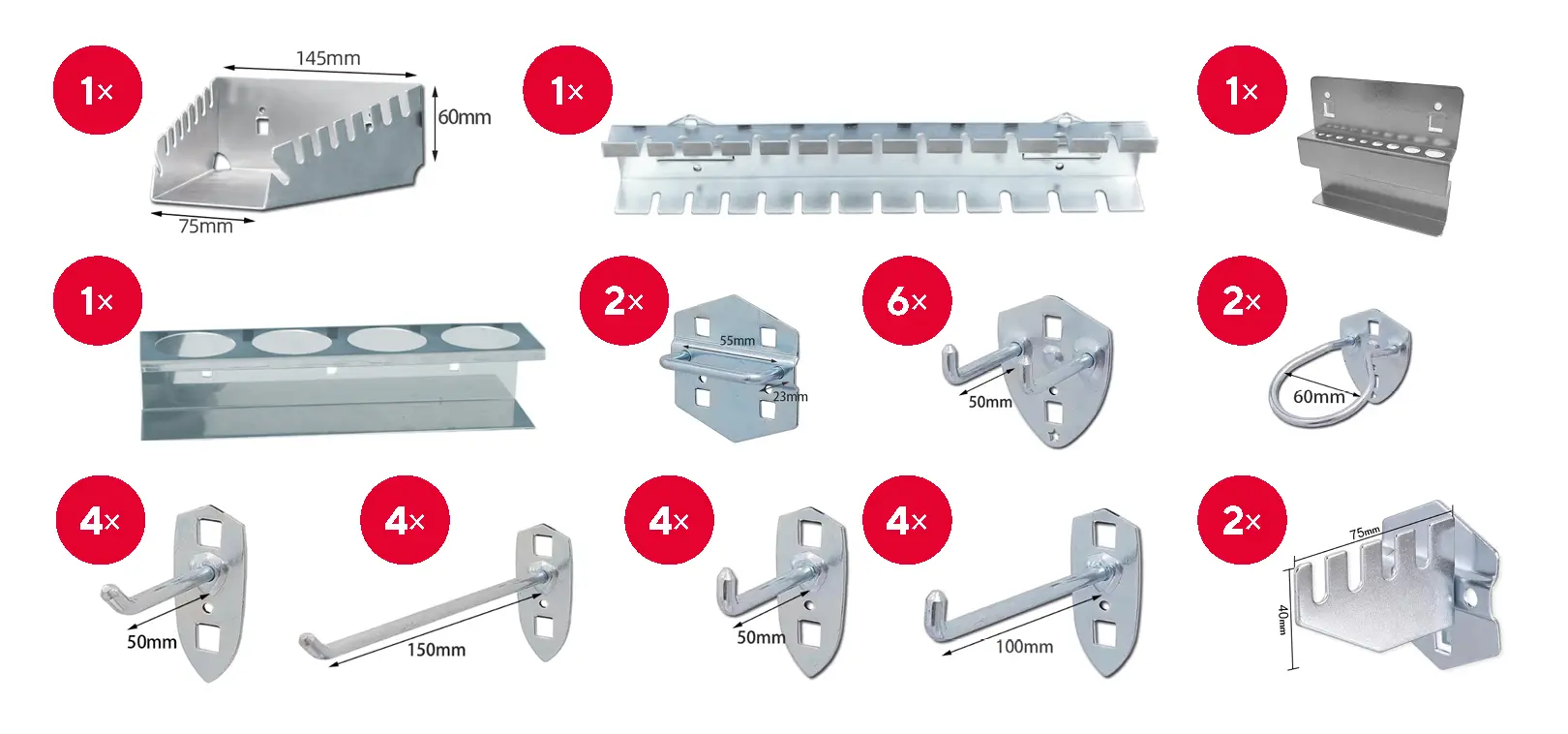 1×
145mm
60mm
75mm
1×
1×
1×
2×
55mm
23mm
6×
50mm
2×
60mm
4×
50mm
4×
150mm
4×
50mm
4×
100mm
2×
75mm
40mm